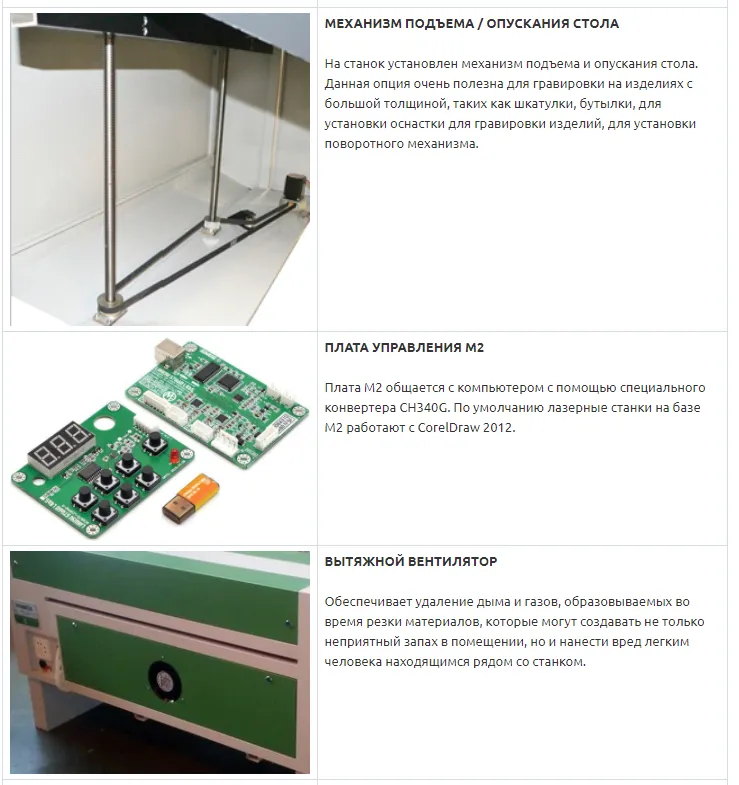 МЕХАНИЗМ ПОДЪЕМА / ОПУСКАНИЯ СТОЛА

На станок установлен механизм подъема и опускания стола. Данная опция очень полезна для гравировки на изделиях с большой толщиной, таких как шкатулки, бутылки, для установки оснастки для гравировки изделий, для установки поворотного механизма.

ПЛАТА УПРАВЛЕНИЯ М2

Плата М2 общается с компьютером с помощью специального конвертера CH340G. По умолчанию лазерные станки на базе М2 работают с CorelDraw 2012.

ВЫТЯЖНОЙ ВЕНТИЛЯТОР

Обеспечивает удаление дыма и газов, образовываемых во время резки материалов, которые могут создавать не только неприятный запах в помещении, но и нанести вред легким человека находящимся рядом со станком.