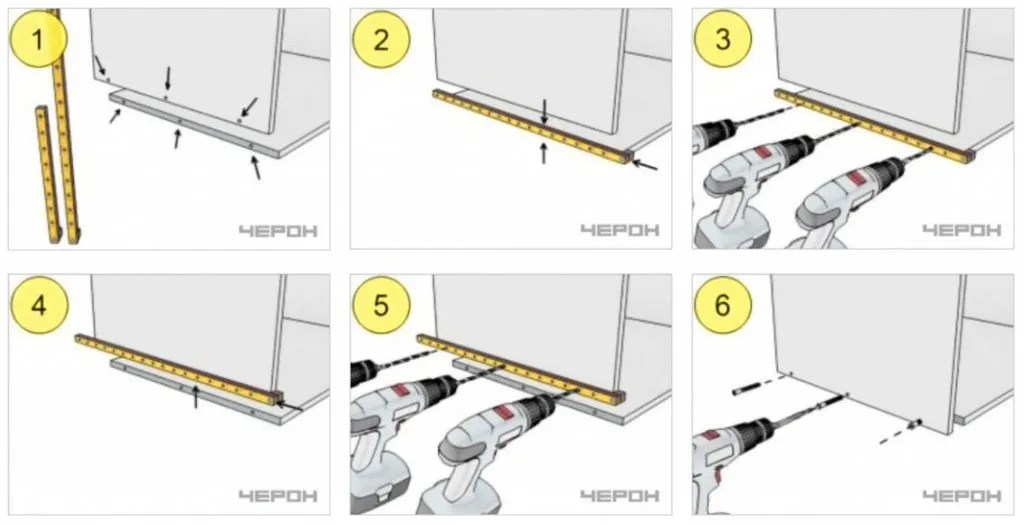 1

ЧЕРОН

2

ЧЕРОН

3

ЧЕРОН

4

ЧЕРОН

5

ЧЕРОН

6

ЧЕРОН