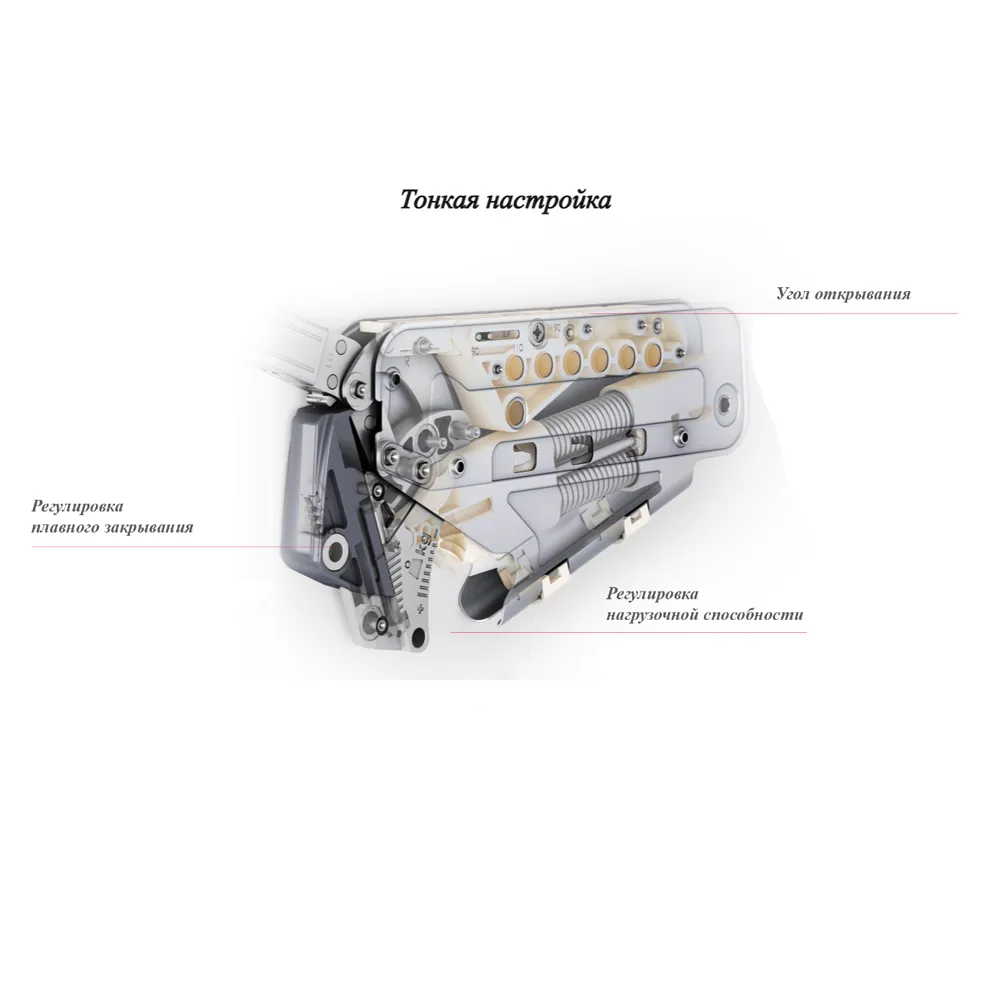 Тонкая настройка

Угол открывания

Регулировка
плавного закрывания

Регулировка
нагрузочной способности