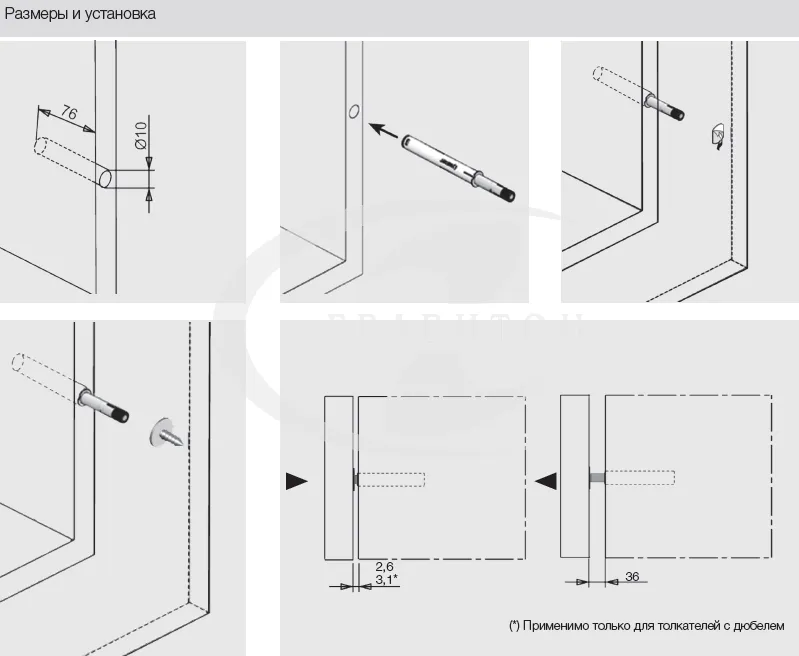 Размеры и установка

76

Ø10

2,6
3,1*

36

(*) Применимо только для толкателей с дюбелем