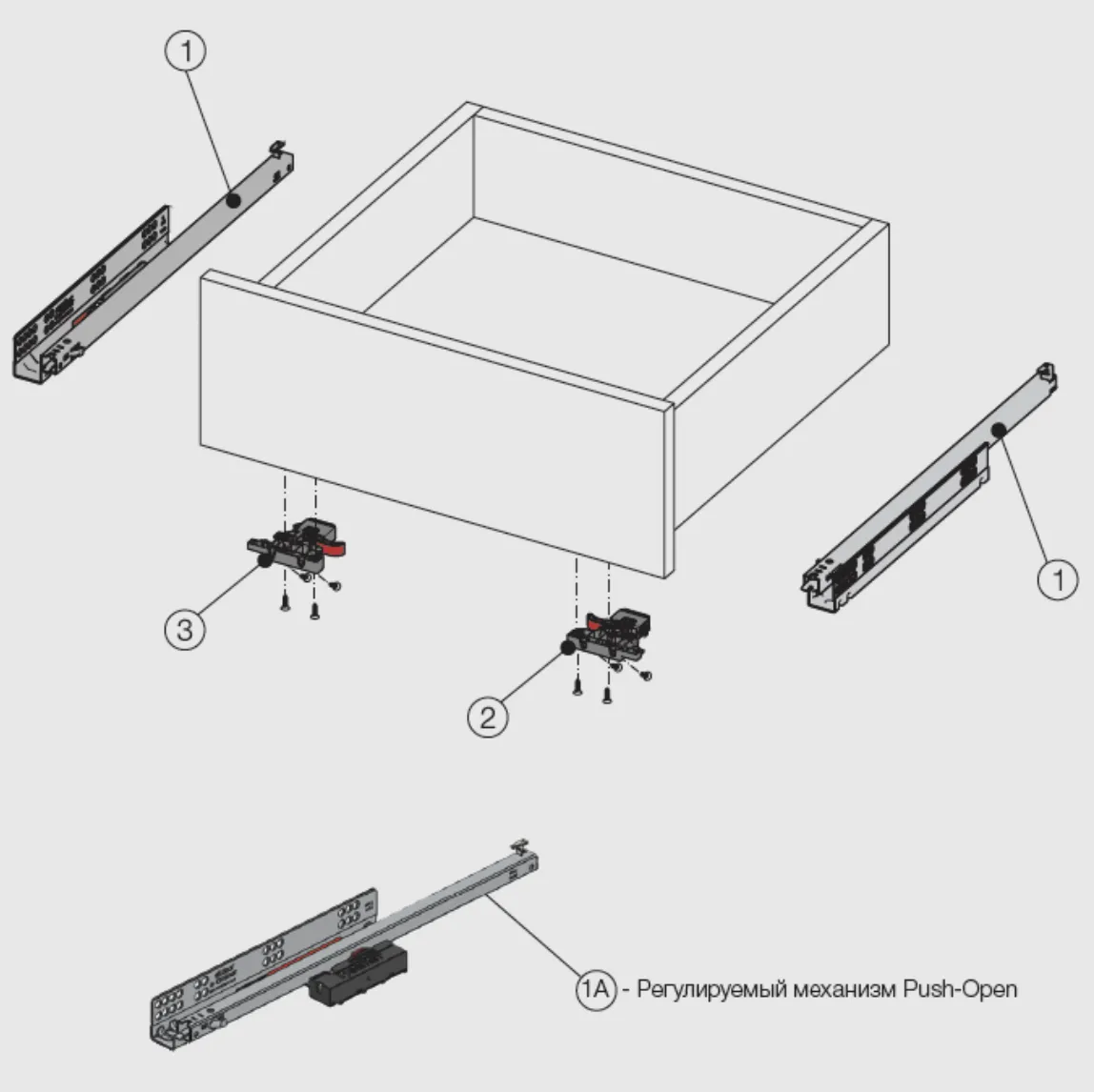 1

1

3

2

1A - Регулируемый механизм Push-Open