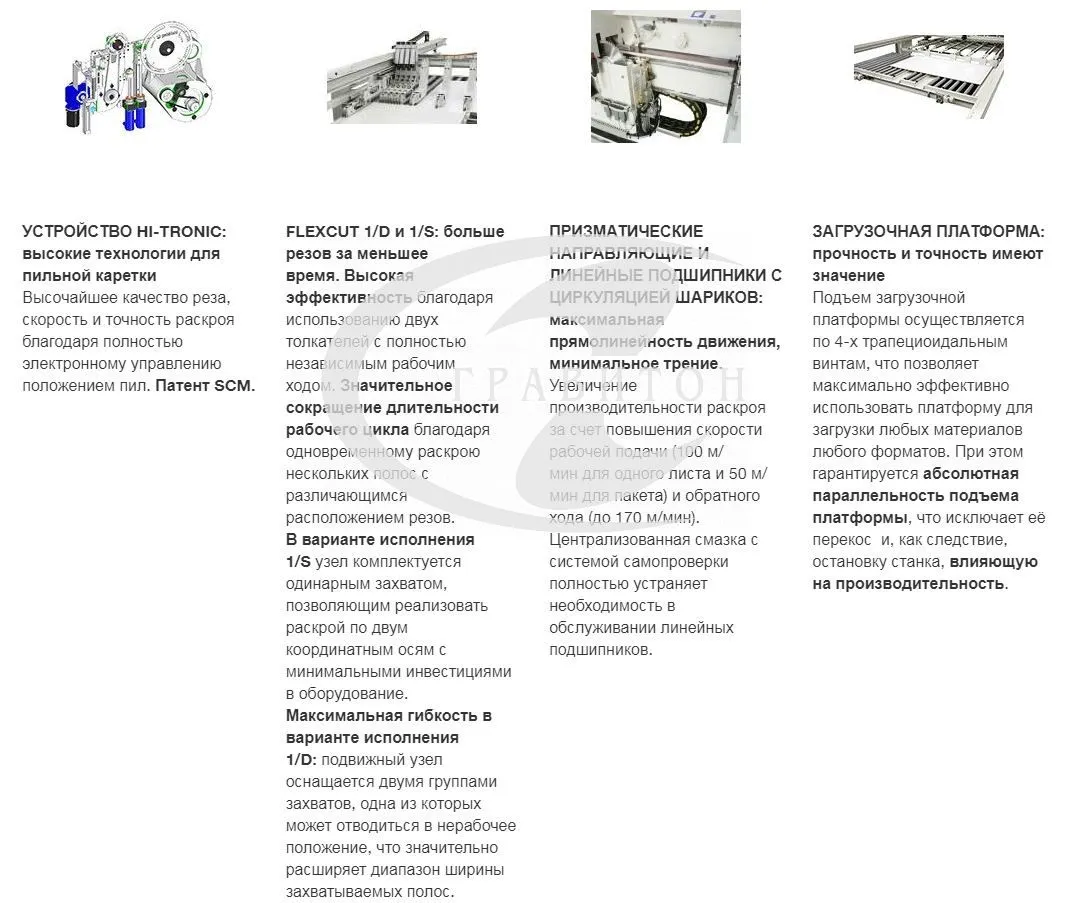 УСТРОЙСТВО HI-TRONIC: высокие технологии для пильной каретки
Высочайшее качество реза, скорость и точность раскроя благодаря полностью электронному управлению положением пил. Патент SCM.

FLEXCUT 1/D и 1/S: больше резов за меньшее время. Высокая эффективность благодаря использованию двух толкателей с полностью независимым рабочим ходом. Значительное сокращение длительности рабочего цикла благодаря одновременному раскрою нескольких полос с различающимся расположением резов.
В варианте исполнения 1/S узел комплектуется одинарным захватом, позволяющим реализовать раскрой по двум координатным осям с минимальными инвестициями в оборудование.
Максимальная гибкость в варианте исполнения 1/D: подвижный узел оснащается двумя группами захватов, одна из которых может отводиться в нерабочее положение, что значительно расширяет диапазон ширины захватываемых полос.

ПРИЗМАТИЧЕСКИЕ НАПРАВЛЯЮЩИЕ И ЛИНЕЙНЫЕ ПОДШИПНИКИ С ЦИРКУЛЯЦИЕЙ ШАРИКОВ: максимальная прямолинейность движения, минимальное трение.
Увеличение производительности раскроя за счет повышения скорости рабочей подачи (100 м/мин для одного листа и 50 м/мин для пакета) и обратного хода (до 170 м/мин).
Централизованная смазка с системой самопроверки полностью устраняет необходимость в обслуживании линейных подшипников.

ЗАГРУЗОЧНАЯ ПЛАТФОРМА: прочность и точность имеют значение
Подъем загрузочной платформы осуществляется по 4-х трапециоидальным винтам, что позволяет максимально эффективно использовать платформу для загрузки любых материалов любого форматов. При этом гарантируется абсолютная параллельность подъема платформы, что исключает её перекос и, как следствие, остановку станка, влияющую на производительность.

ГРАВИТОН