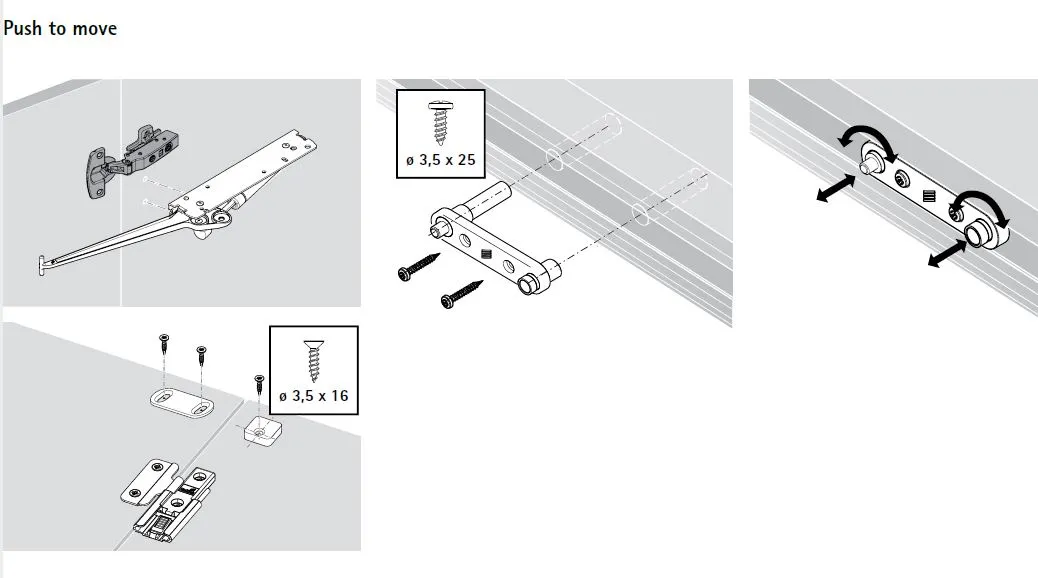 Push to move

ø 3,5 x 25

ø 3,5 x 16