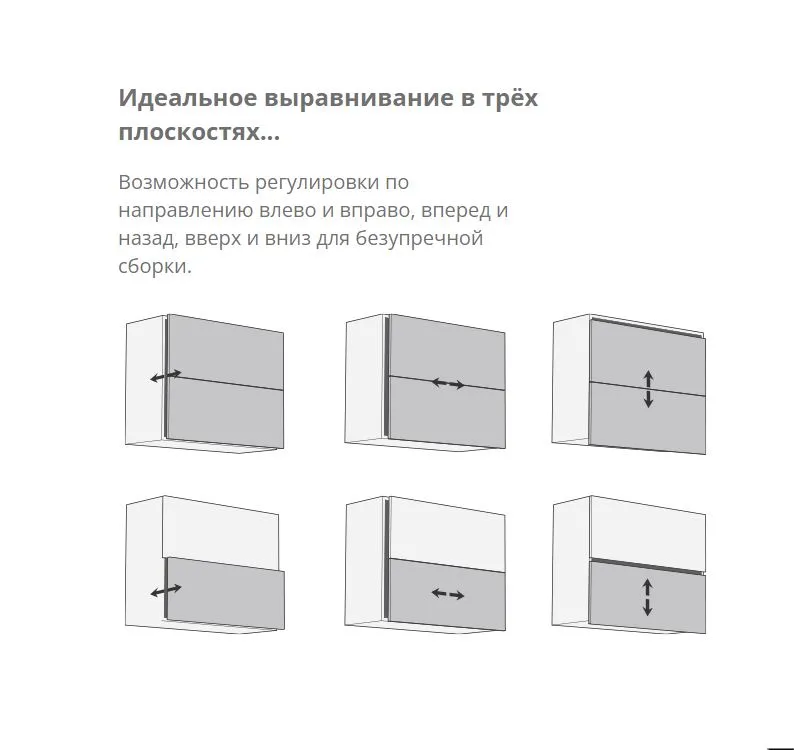 Идеальное выравнивание в трёх плоскостях...

Возможность регулировки по направлению влево и вправо, вперед и назад, вверх и вниз для безупречной сборки.